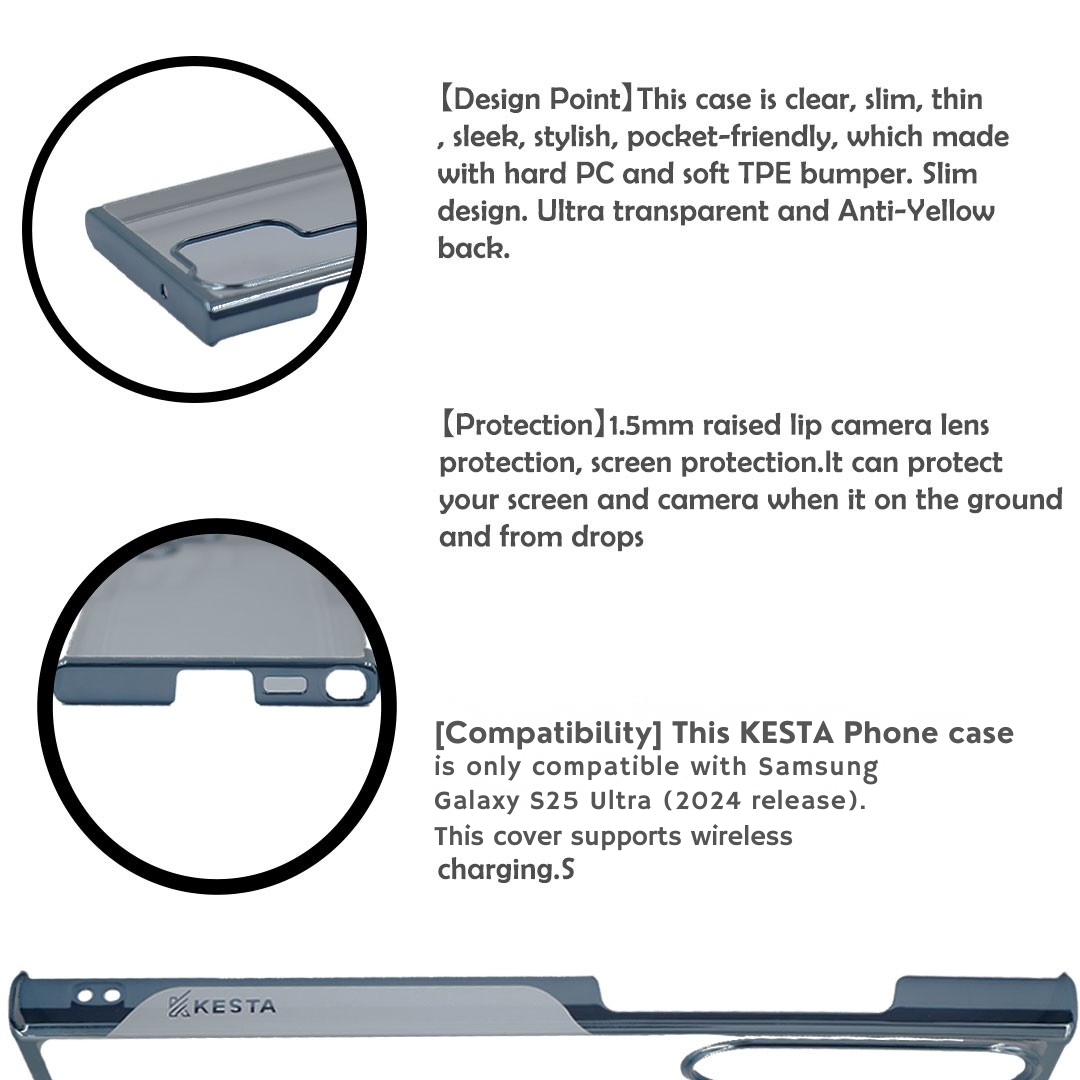 【Design Point】This case is clear, slim, thin , sleek, stylish, pocket-friendly, which made with hard PC and soft TPE bumper. Slim design. Ultra transparent and Anti-Yellow back.

【Protection】1.5mm raised lip camera lens protection, screen protection.It can protect your screen and camera when it on the ground and from drops

[Compatibility] This KESTA Phone case is only compatible with Samsung Galaxy S25 Ultra (2024 release). This cover supports wireless charging.S

KESTA